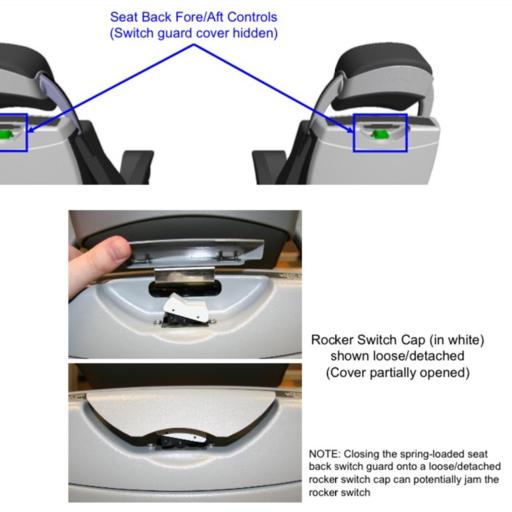 Seat Back Fore/Aft Controls
(Switch guard cover hidden)

Rocker Switch Cap (in white) shown loose/detached (Cover partially opened)

NOTE: Closing the spring-loaded seat back switch guard onto a loose/detached rocker switch cap can potentially jam the rocker switch