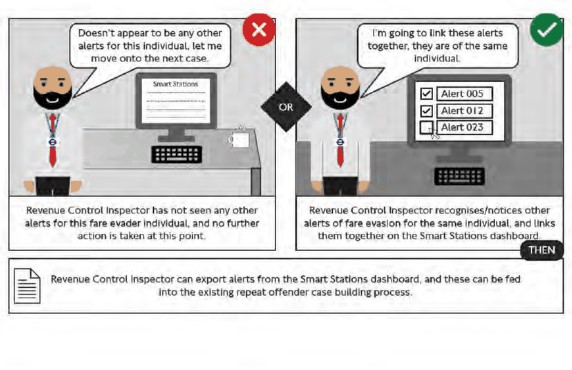 Doesn't appear to be any other alerts for this individual, let me move onto the next case.

Smart Stations

Revenue Control Inspector has not seen any other alerts for this fare evader individual, and no further action is taken at this point.

OR

I'm going to link these alerts together, they are of the same individual.

Alert 005
Alert 012
Alert 023

Revenue Control Inspector recognises/notices other alerts of fare evasion for the same individual, and links them together on the Smart Stations dashboard.

THEN

Revenue Control Inspector can export alerts from the Smart Stations dashboard, and these can be fed into the existing repeat offender case building process.